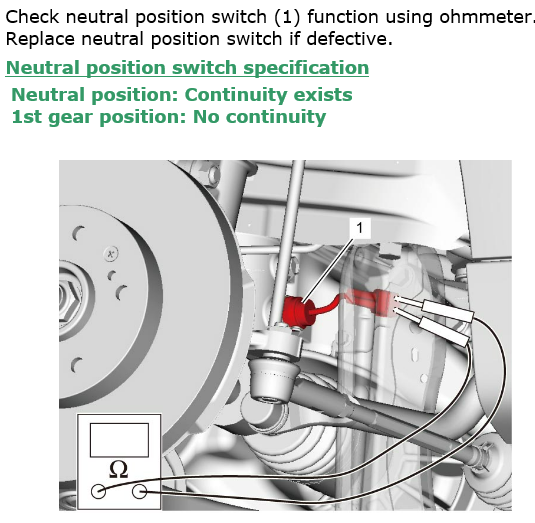 Check neutral position switch (1) function using ohmmeter. Replace neutral position switch if defective.

Neutral position switch specification

Neutral position: Continuity exists
1st gear position: No continuity

1

$\Omega$