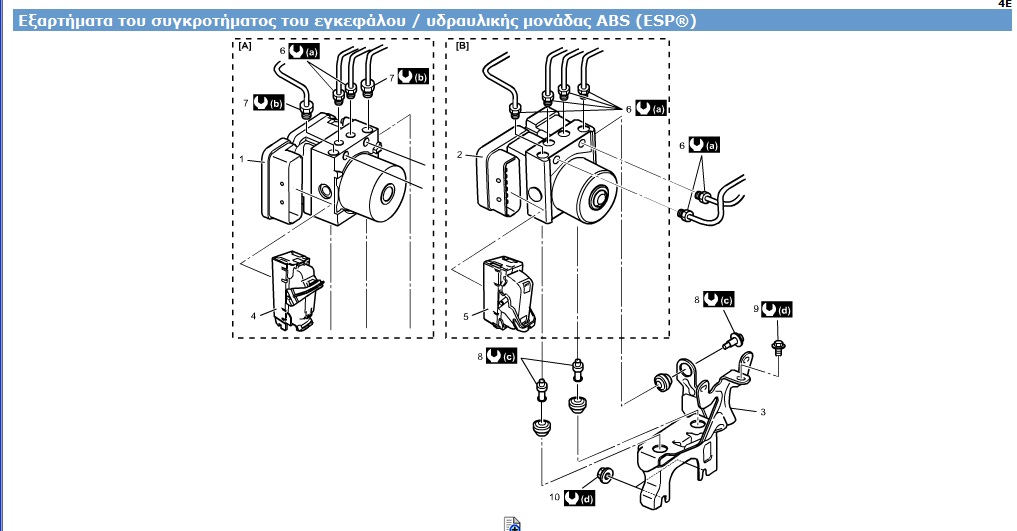 4E

Εξαρτήματα του συγκροτήματος του εγκεφάλου / υδραυλικής μονάδας ABS (ESP®)

[A]

6 (a)

7 (b)

7 (b)

1

4

[B]

6 (a)

2

6 (a)

5

8 (c)

9 (d)

8 (c)

3

10 (d)